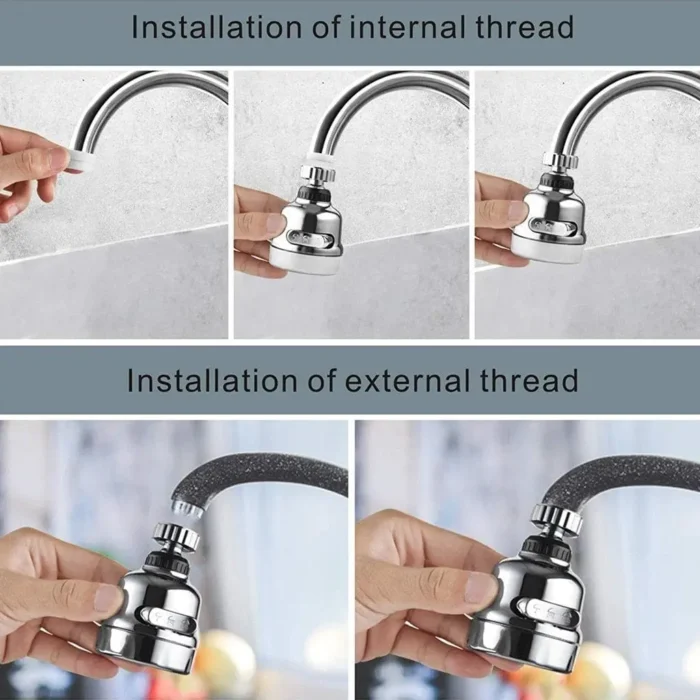 Installation of internal thread

Installation of external thread