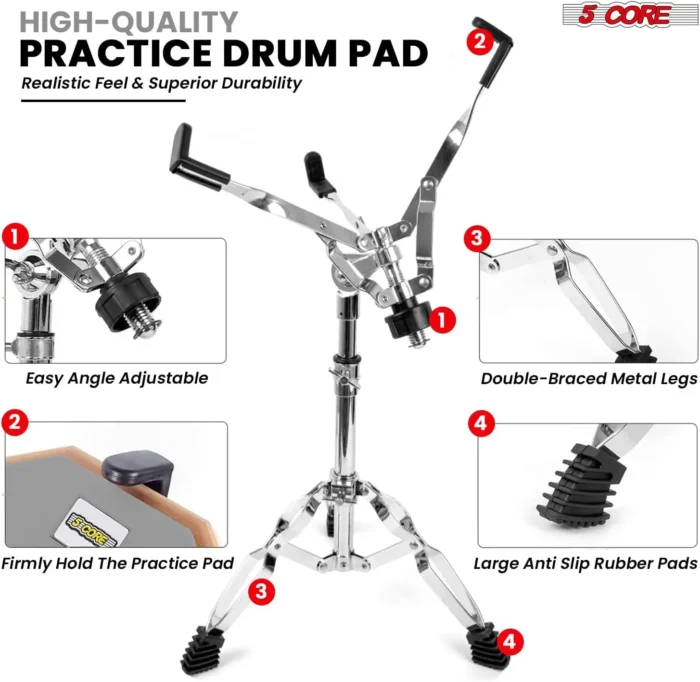 HIGH-QUALITY
PRACTICE DRUM PAD
Realistic Feel & Superior Durability

5 CORE

2

1

Easy Angle Adjustable

1

3

Double-Braced Metal Legs

2

5 CORE

Firmly Hold The Practice Pad

4

Large Anti Slip Rubber Pads

3

4