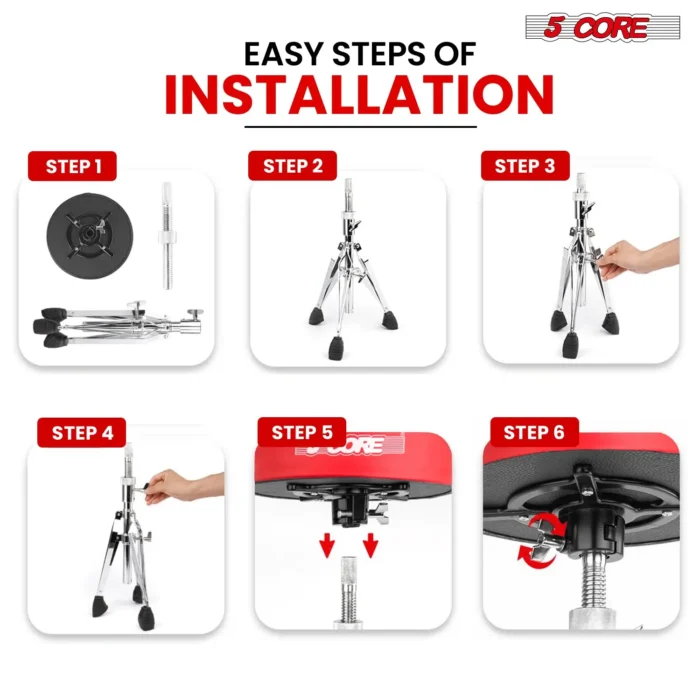 5 CORE

EASY STEPS OF
INSTALLATION

STEP 1

STEP 2

STEP 3

STEP 4

STEP 5

5 CORE

STEP 6